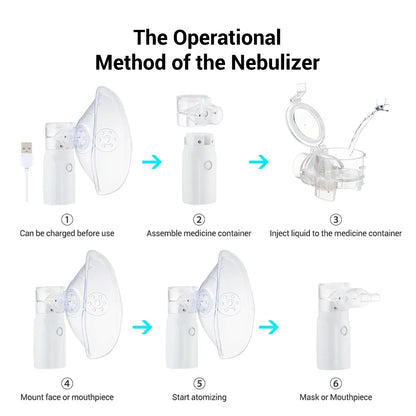 The Operational Method of the Nebulizer

①
Can be charged before use

②
Assemble medicine container

③
Inject liquid to the medicine container

④
Mount face or mouthpiece

⑤
Start atomizing

⑥
Mask or Mouthpiece