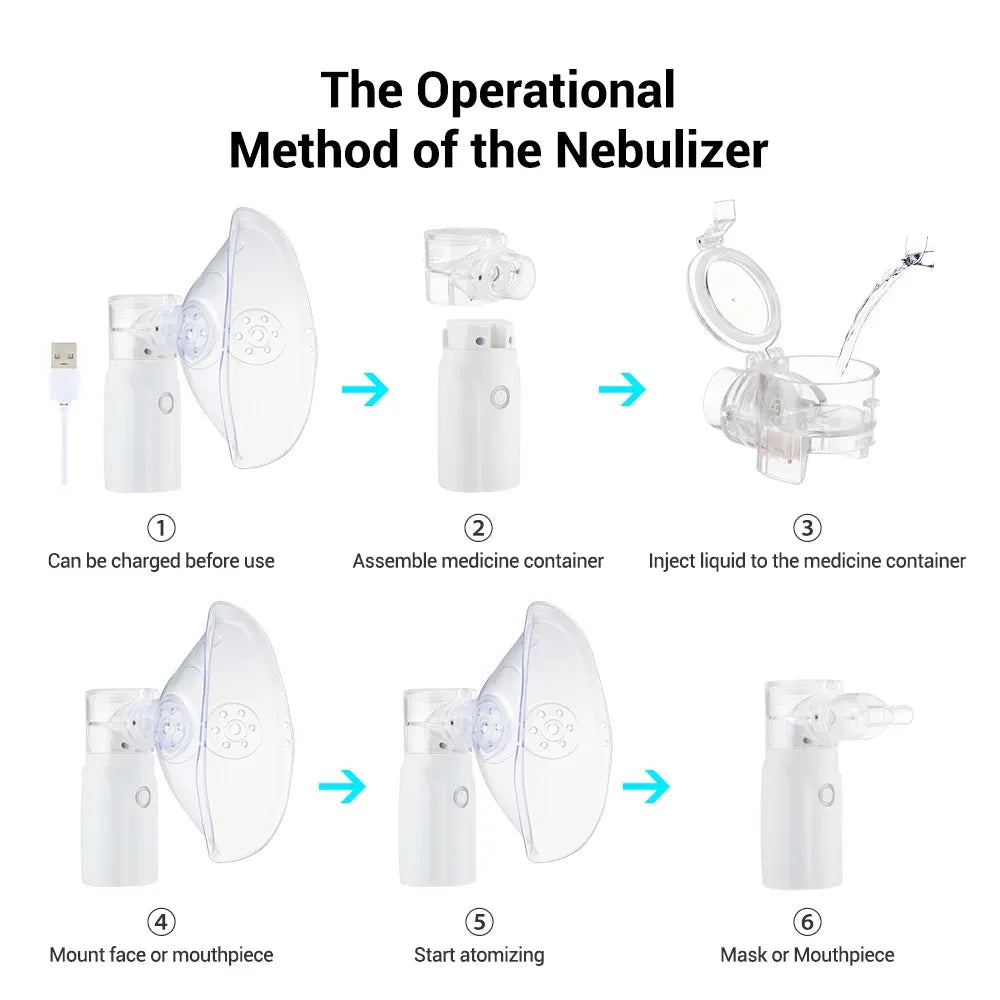 The Operational
Method of the Nebulizer

①
Can be charged before use

②
Assemble medicine container

③
Inject liquid to the medicine container

④
Mount face or mouthpiece

⑤
Start atomizing

⑥
Mask or Mouthpiece